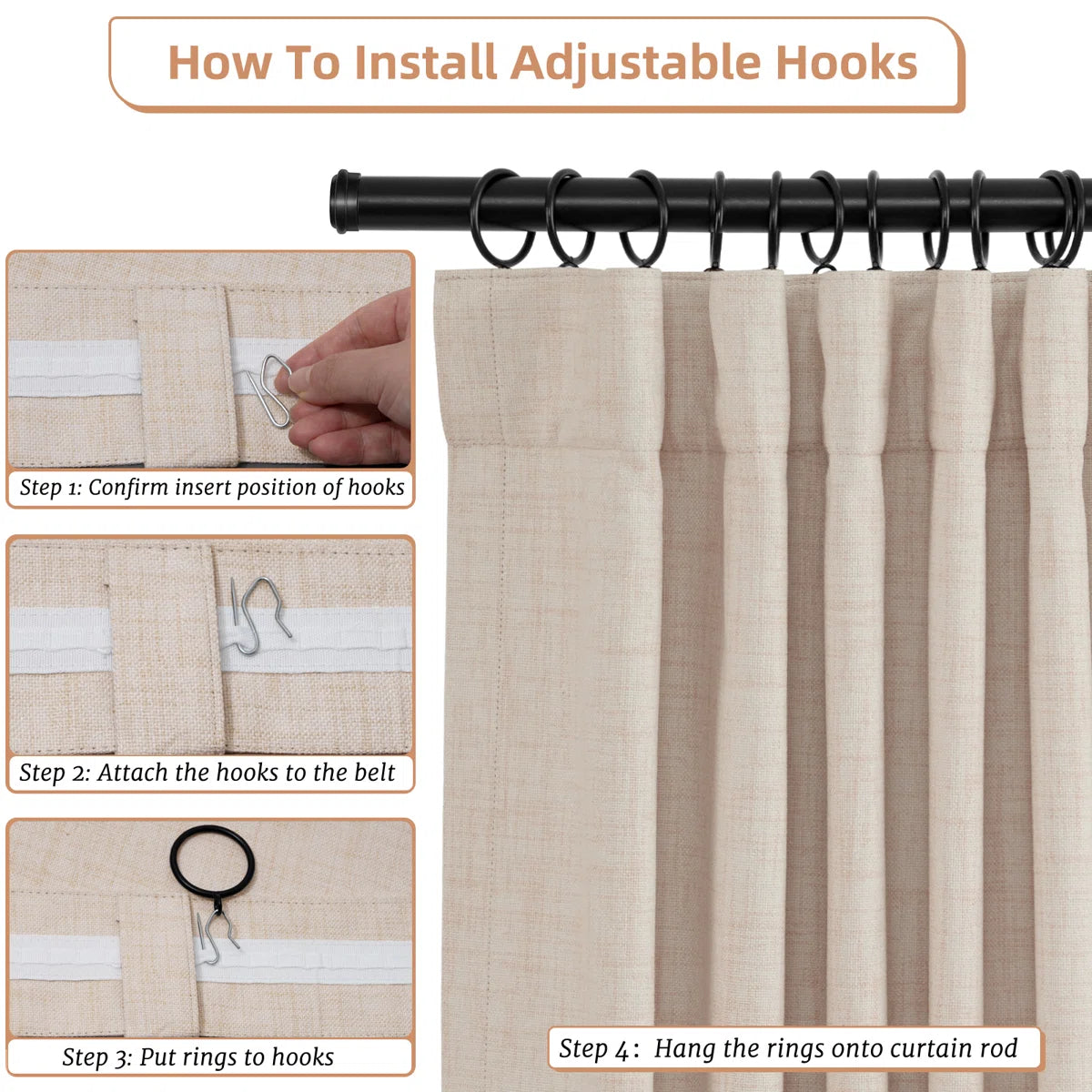 How To Install Adjustable Hooks

Step 1: Confirm insert position of hooks

Step 2: Attach the hooks to the belt

Step 3: Put rings to hooks

Step 4: Hang the rings onto curtain rod